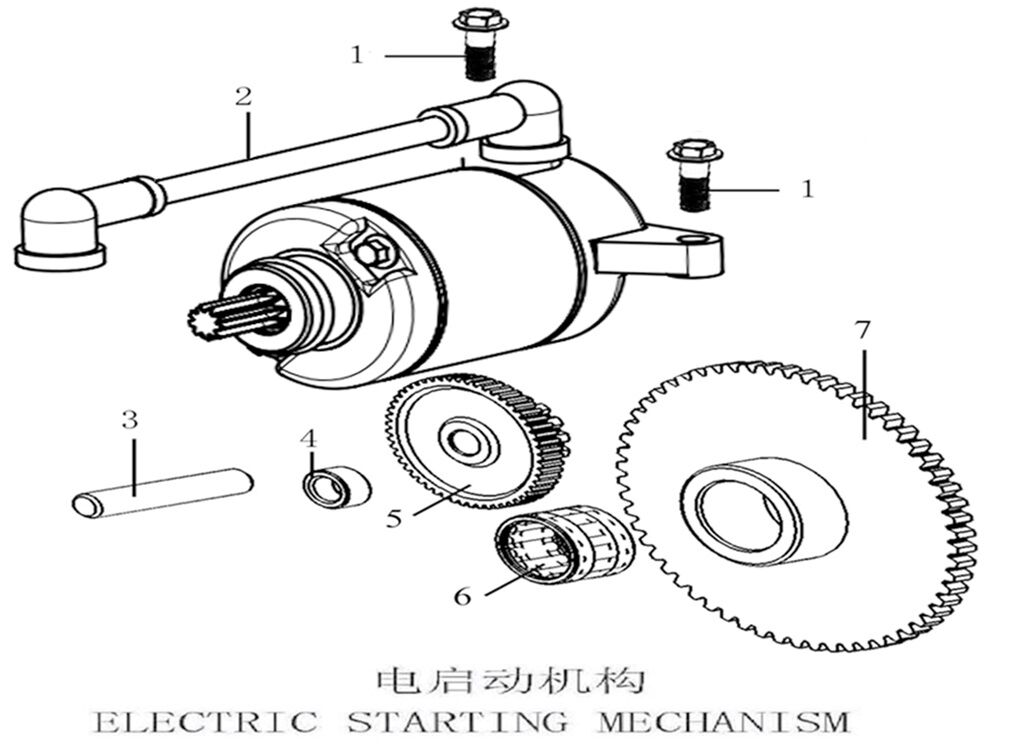 1
2
1
7
3
4
5
6
电启动机构
ELECTRIC STARTING MECHANISM